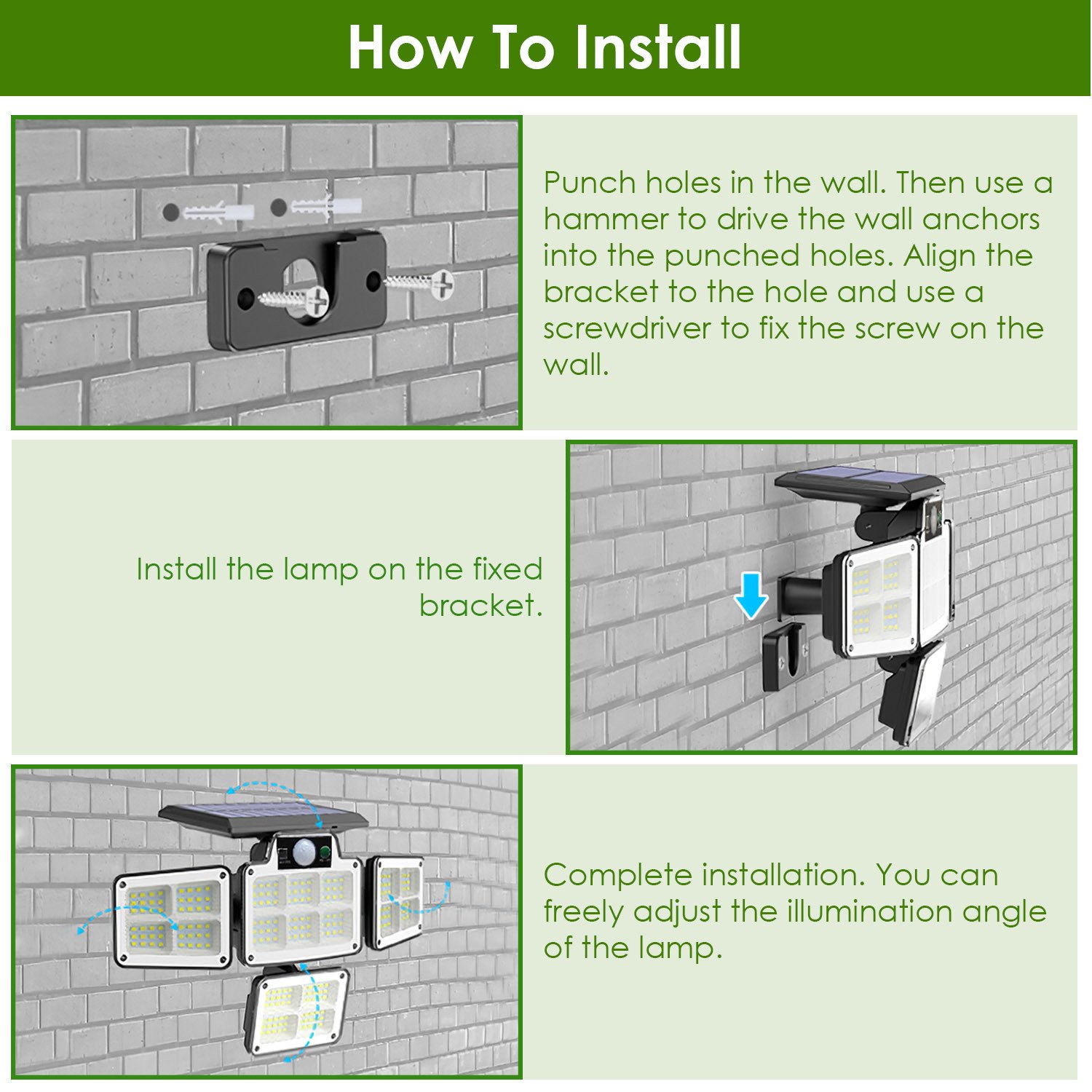 How To Install

Punch holes in the wall. Then use a hammer to drive the wall anchors into the punched holes. Align the bracket to the hole and use a screwdriver to fix the screw on the wall.

Install the lamp on the fixed bracket.

Complete installation. You can freely adjust the illumination angle of the lamp.