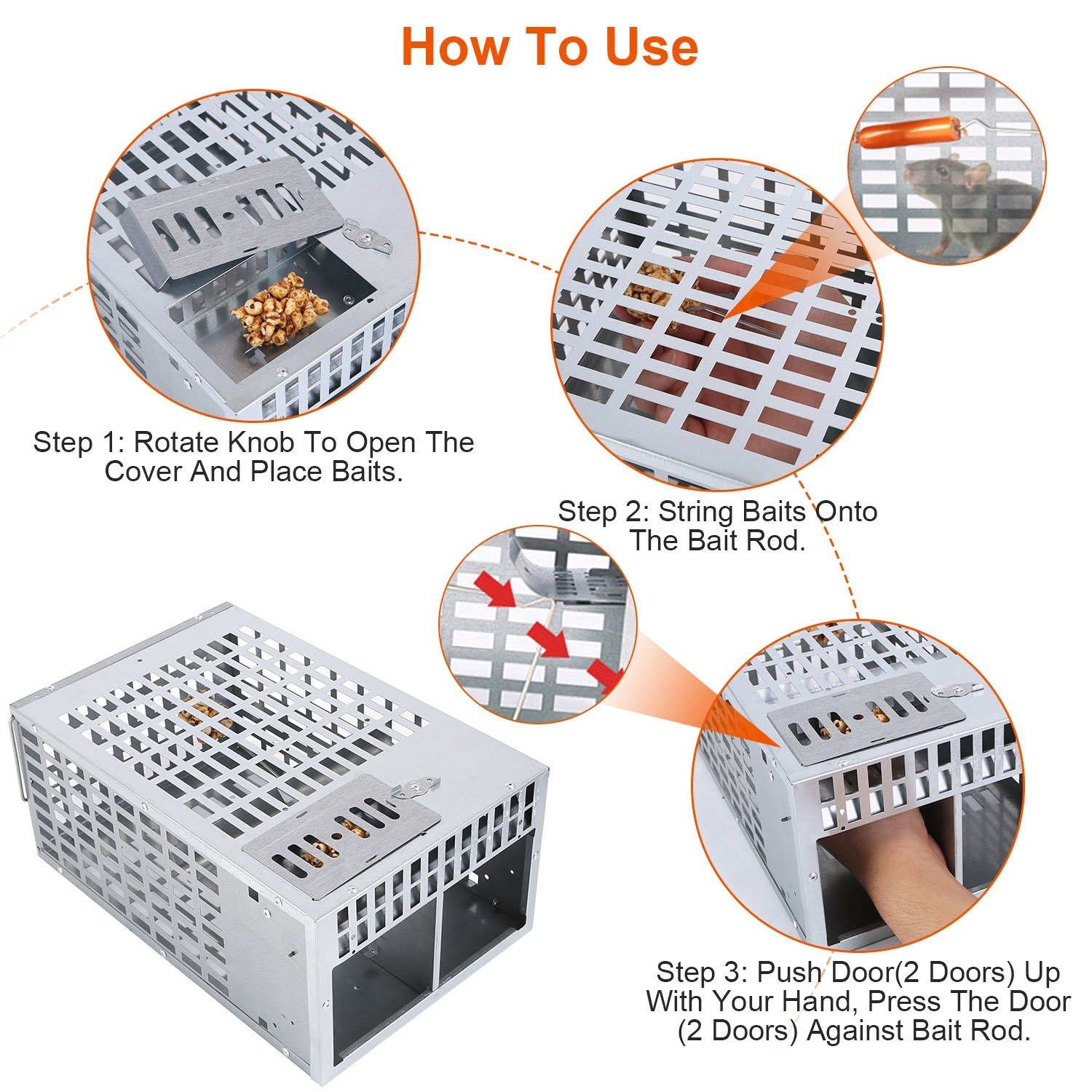 How To Use

Step 1: Rotate Knob To Open The Cover And Place Baits.

Step 2: String Baits Onto The Bait Rod.

Step 3: Push Door(2 Doors) Up With Your Hand, Press The Door (2 Doors) Against Bait Rod.